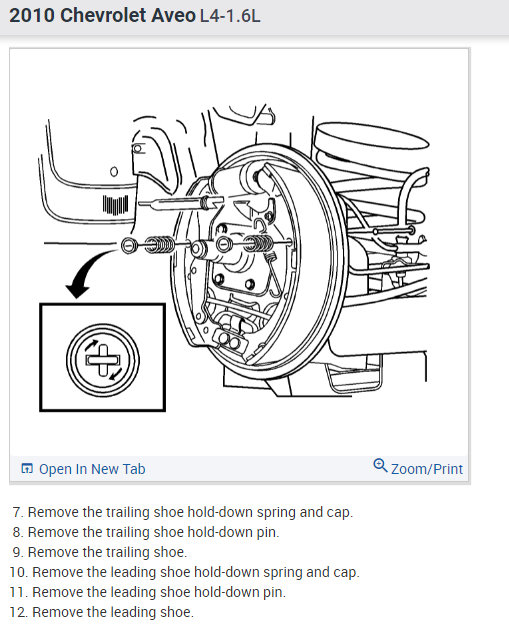 2010 Chevrolet Aveo L4-1.6L

Open In New Tab

Zoom/Print

7. Remove the trailing shoe hold-down spring and cap.
8. Remove the trailing shoe hold-down pin.
9. Remove the trailing shoe.
10. Remove the leading shoe hold-down spring and cap.
11. Remove the leading shoe hold-down pin.
12. Remove the leading shoe.