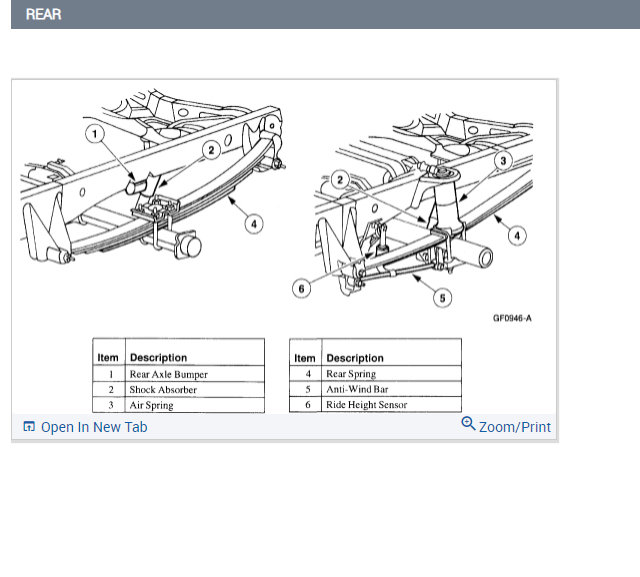 REAR

1
2
4
2
3
4
6
5

GF0946-A

| Item | Description |
|---|---|
| 1 | Rear Axle Bumper |
| 2 | Shock Absorber |
| 3 | Air Spring |

| Item | Description |
|---|---|
| 4 | Rear Spring |
| 5 | Anti-Wind Bar |
| 6 | Ride Height Sensor |

Open In New Tab
Zoom/Print