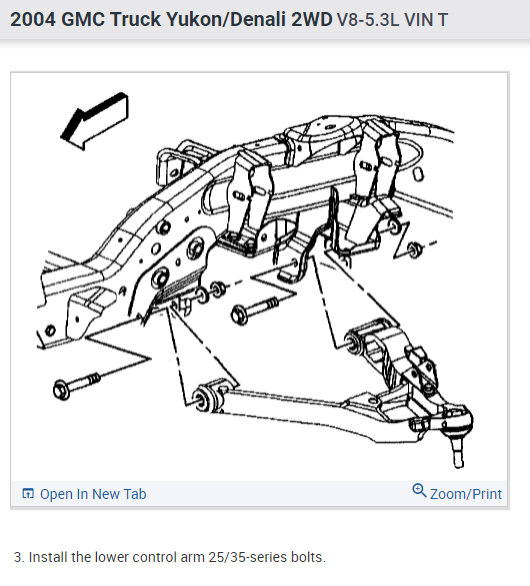 2004 GMC Truck Yukon/Denali 2WD V8-5.3L VIN T

Open In New Tab

Zoom/Print

3. Install the lower control arm 25/35-series bolts.