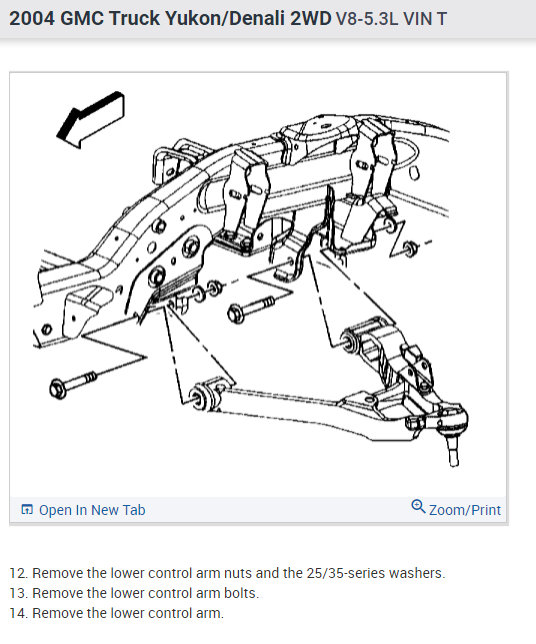 2004 GMC Truck Yukon/Denali 2WD V8-5.3L VIN T

Open In New Tab

Zoom/Print

12. Remove the lower control arm nuts and the 25/35-series washers.
13. Remove the lower control arm bolts.
14. Remove the lower control arm.