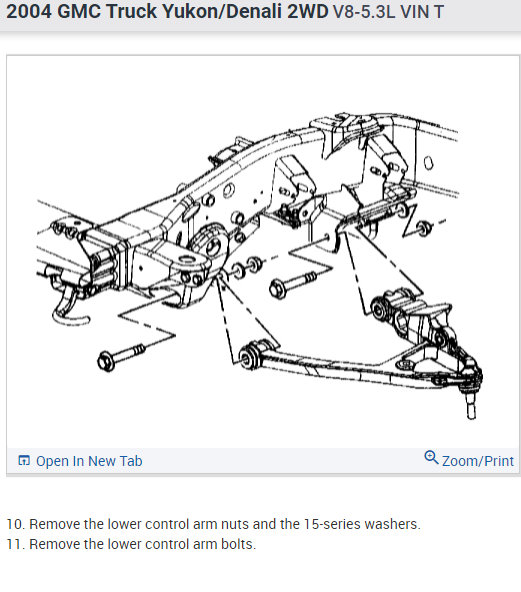 2004 GMC Truck Yukon/Denali 2WD V8-5.3L VIN T

Open In New Tab

Zoom/Print

10. Remove the lower control arm nuts and the 15-series washers.
11. Remove the lower control arm bolts.