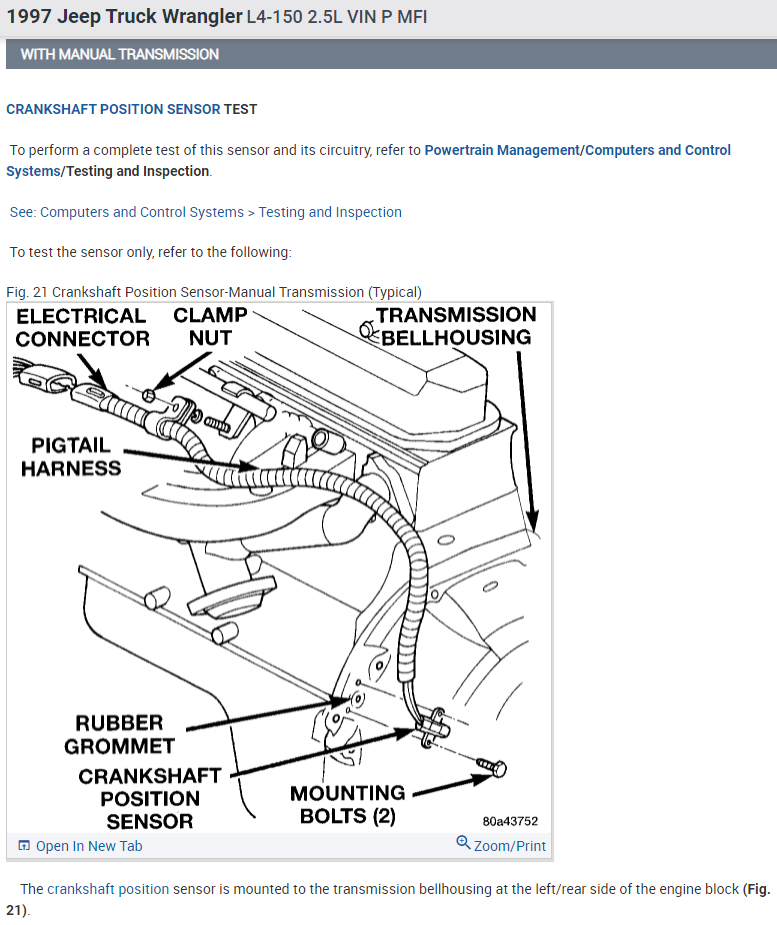 1997 Jeep Truck Wrangler L4-150 2.5L VIN P MFI

WITH MANUAL TRANSMISSION

CRANKSHAFT POSITION SENSOR TEST

To perform a complete test of this sensor and its circuitry, refer to Powertrain Management/Computers and Control Systems/Testing and Inspection.

See: Computers and Control Systems > Testing and Inspection

To test the sensor only, refer to the following:

Fig. 21 Crankshaft Position Sensor-Manual Transmission (Typical)

ELECTRICAL CONNECTOR
CLAMP NUT
TRANSMISSION BELLHOUSING
PIGTAIL HARNESS
RUBBER GROMMET
CRANKSHAFT POSITION SENSOR
MOUNTING BOLTS (2)
80a43752

Open In New Tab
Zoom/Print

The crankshaft position sensor is mounted to the transmission bellhousing at the left/rear side of the engine block (Fig. 21).