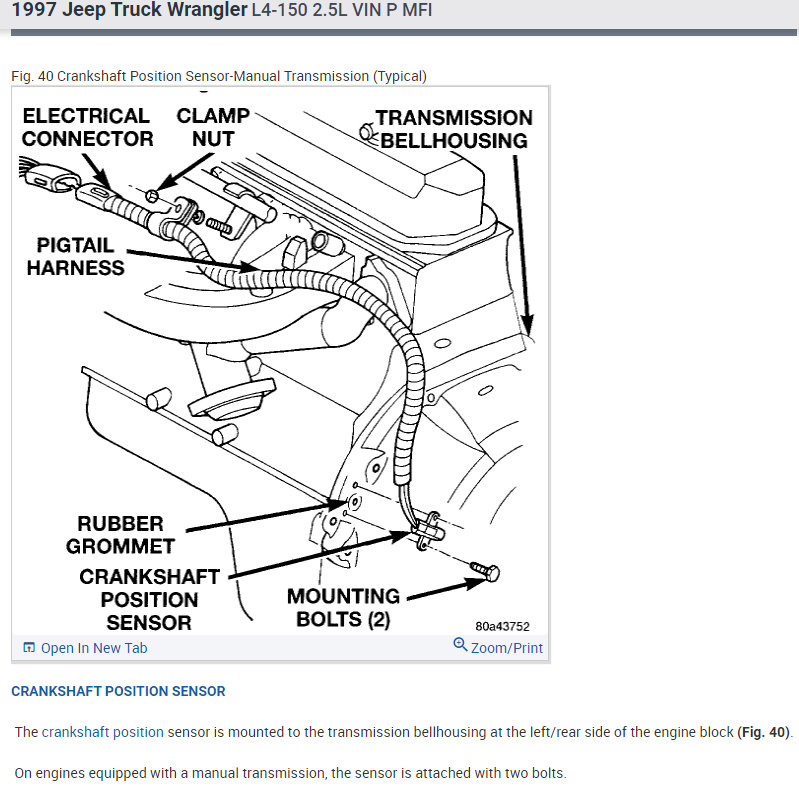 1997 Jeep Truck Wrangler L4-150 2.5L VIN P MFI

Fig. 40 Crankshaft Position Sensor-Manual Transmission (Typical)

ELECTRICAL CONNECTOR

CLAMP NUT

TRANSMISSION BELLHOUSING

PIGTAIL HARNESS

RUBBER GROMMET

CRANKSHAFT POSITION SENSOR

MOUNTING BOLTS (2)

80a43752

Open In New Tab

Zoom/Print

CRANKSHAFT POSITION SENSOR

The crankshaft position sensor is mounted to the transmission bellhousing at the left/rear side of the engine block (Fig. 40).

On engines equipped with a manual transmission, the sensor is attached with two bolts.