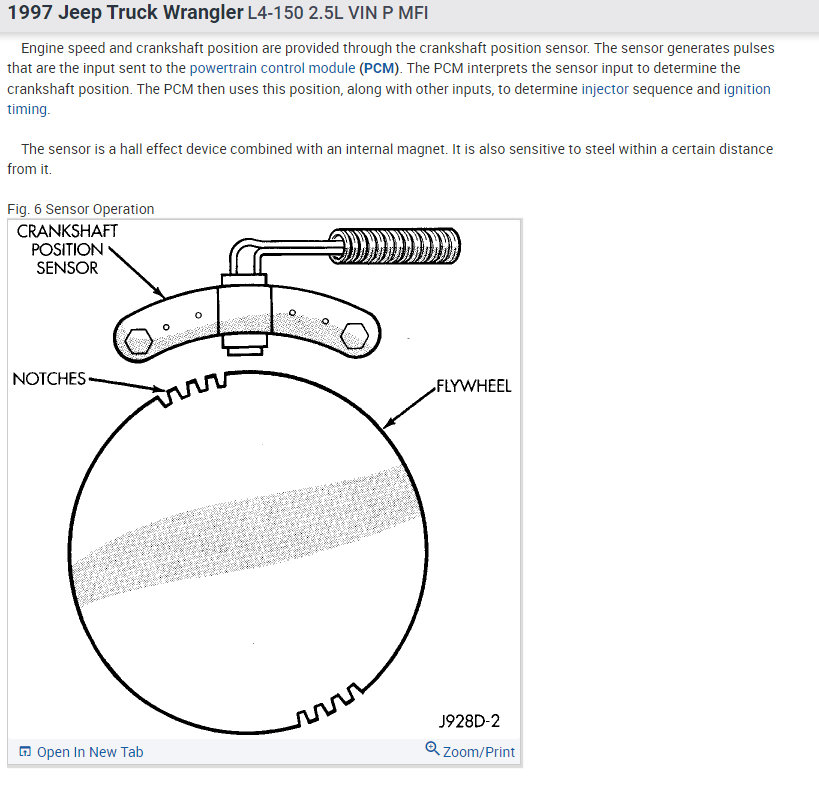 1997 Jeep Truck Wrangler L4-150 2.5L VIN P MFI

Engine speed and crankshaft position are provided through the crankshaft position sensor. The sensor generates pulses that are the input sent to the powertrain control module (PCM). The PCM interprets the sensor input to determine the crankshaft position. The PCM then uses this position, along with other inputs, to determine injector sequence and ignition timing.

The sensor is a hall effect device combined with an internal magnet. It is also sensitive to steel within a certain distance from it.

Fig. 6 Sensor Operation

CRANKSHAFT POSITION SENSOR

NOTCHES

FLYWHEEL

J928D-2

Open In New Tab

Zoom/Print