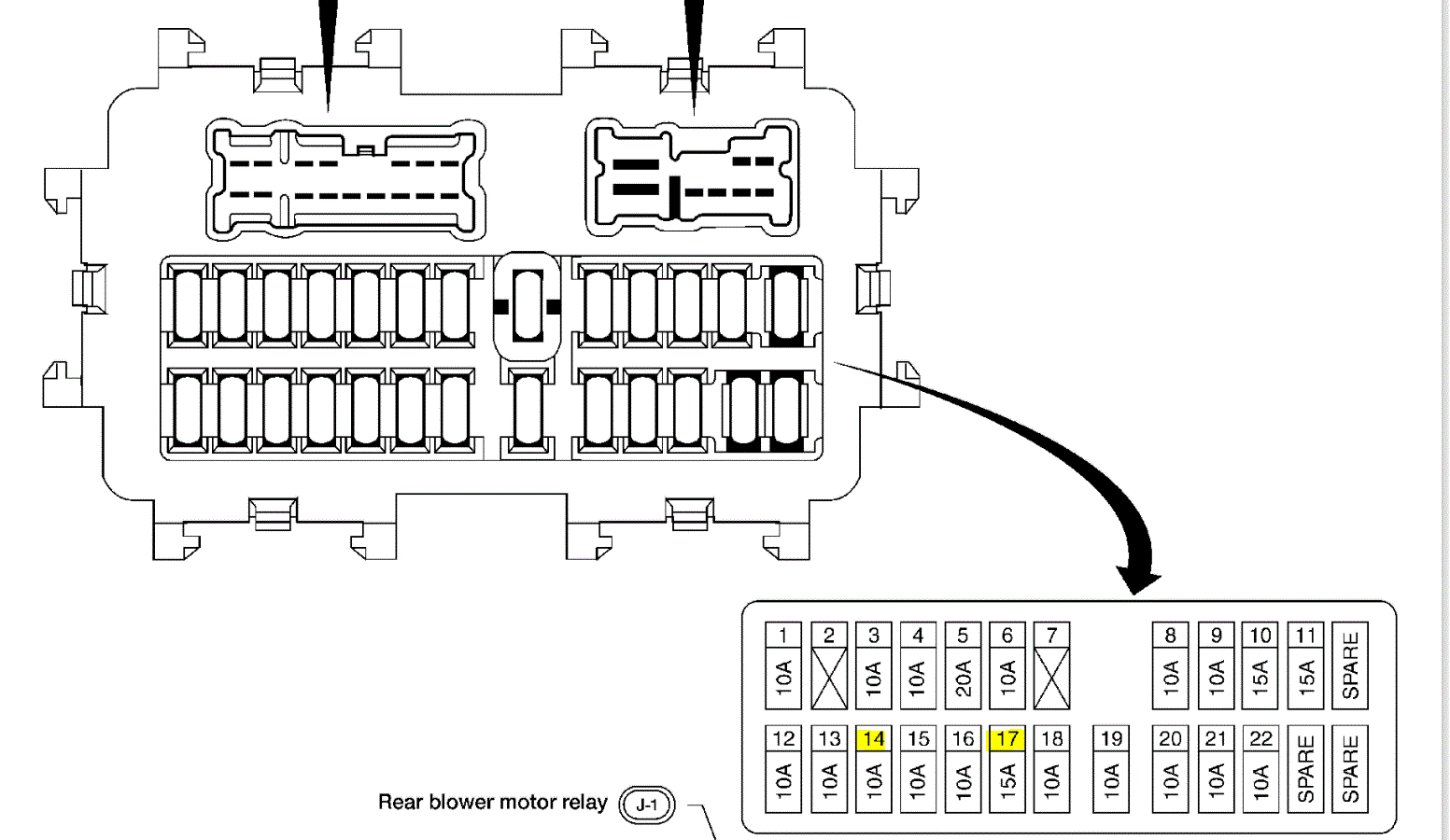 | 1 | 2 | 3 | 4 | 5 | 6 | 7 | | 8 | 9 | 10 | 11 | |
|---|---|---|---|---|---|---|---|---|---|---|---|---|
| 10A | | 10A | 10A | 20A | 10A | | | 10A | 10A | 15A | 15A | SPARE |

| 12 | 13 | 14 | 15 | 16 | 17 | 18 | 19 | 20 | 21 | 22 | | |
|---|---|---|---|---|---|---|---|---|---|---|---|---|
| 10A | 10A | 10A | 10A | 10A | 15A | 10A | 10A | 10A | 10A | 10A | SPARE | SPARE |

Rear blower motor relay J-1