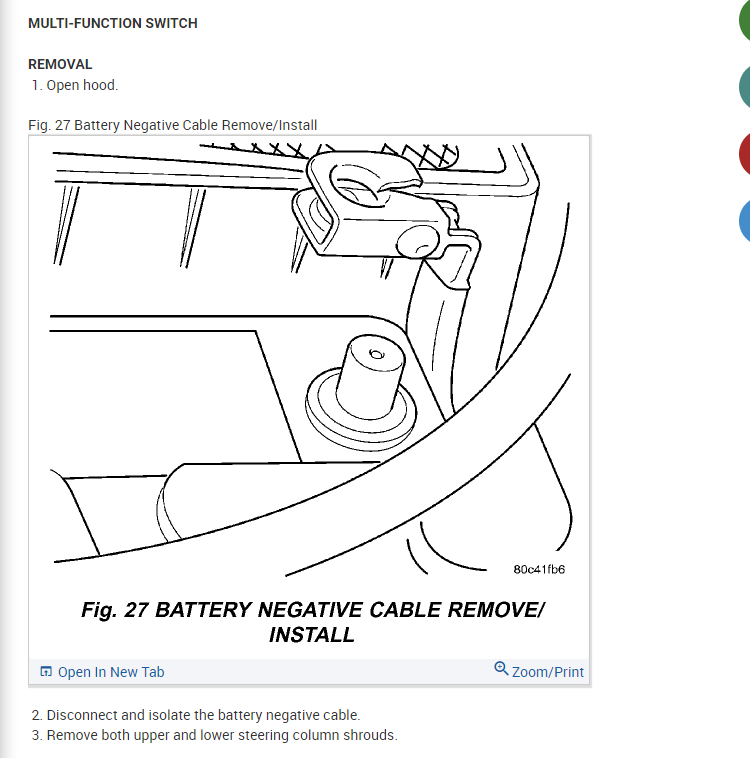 MULTI-FUNCTION SWITCH

REMOVAL
1. Open hood.

Fig. 27 Battery Negative Cable Remove/Install

80c41fb6

Fig. 27 BATTERY NEGATIVE CABLE REMOVE/ INSTALL

Open In New Tab

Zoom/Print

2. Disconnect and isolate the battery negative cable.
3. Remove both upper and lower steering column shrouds.