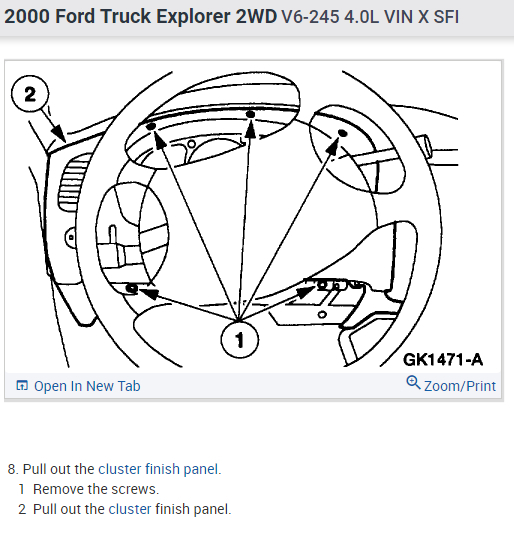 2000 Ford Truck Explorer 2WD V6-245 4.0L VIN X SFI

2

1

GK1471-A

Open In New Tab

Zoom/Print

8. Pull out the cluster finish panel.
1 Remove the screws.
2 Pull out the cluster finish panel.