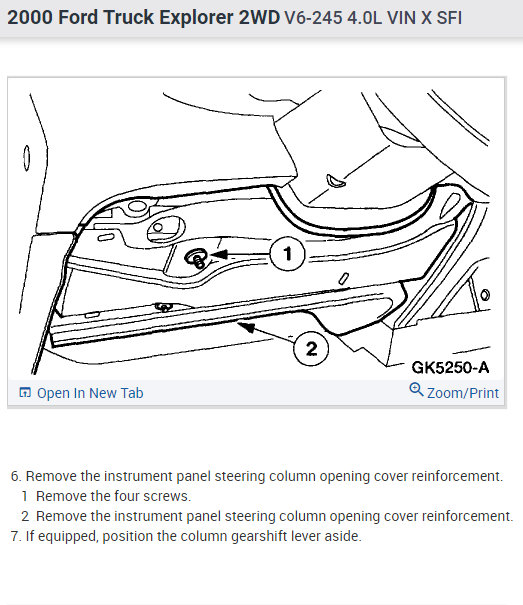 2000 Ford Truck Explorer 2WD V6-245 4.0L VIN X SFI

1

2

GK5250-A

Open In New Tab

Zoom/Print

6. Remove the instrument panel steering column opening cover reinforcement.
1 Remove the four screws.
2 Remove the instrument panel steering column opening cover reinforcement.
7. If equipped, position the column gearshift lever aside.