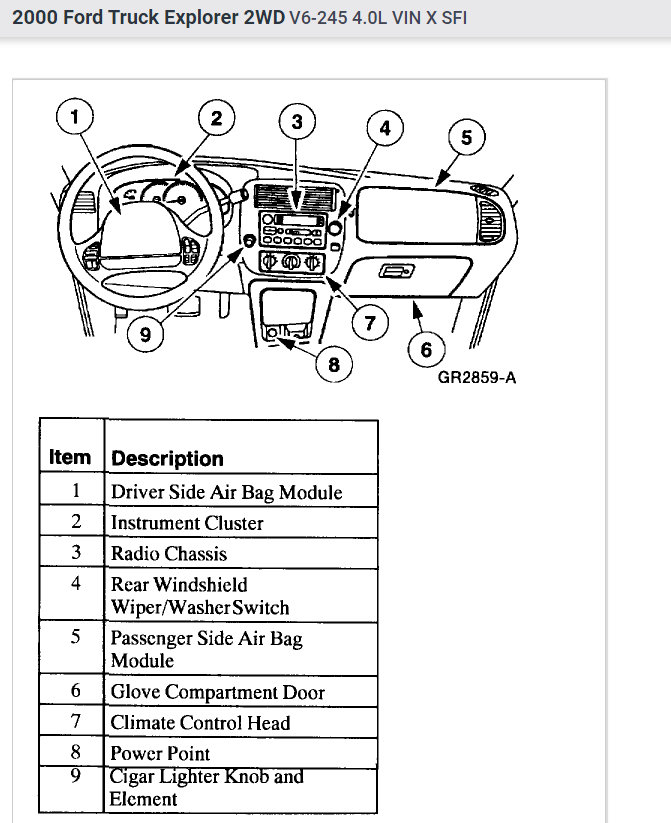 2000 Ford Truck Explorer 2WD V6-245 4.0L VIN X SFI

1
2
3
4
5
9
7
6
8
GR2859-A

| Item | Description |
|---|---|
| 1 | Driver Side Air Bag Module |
| 2 | Instrument Cluster |
| 3 | Radio Chassis |
| 4 | Rear Windshield Wiper/WasherSwitch |
| 5 | Passenger Side Air Bag Module |
| 6 | Glove Compartment Door |
| 7 | Climate Control Head |
| 8 | Power Point |
| 9 | Cigar Lighter Knob and Element |