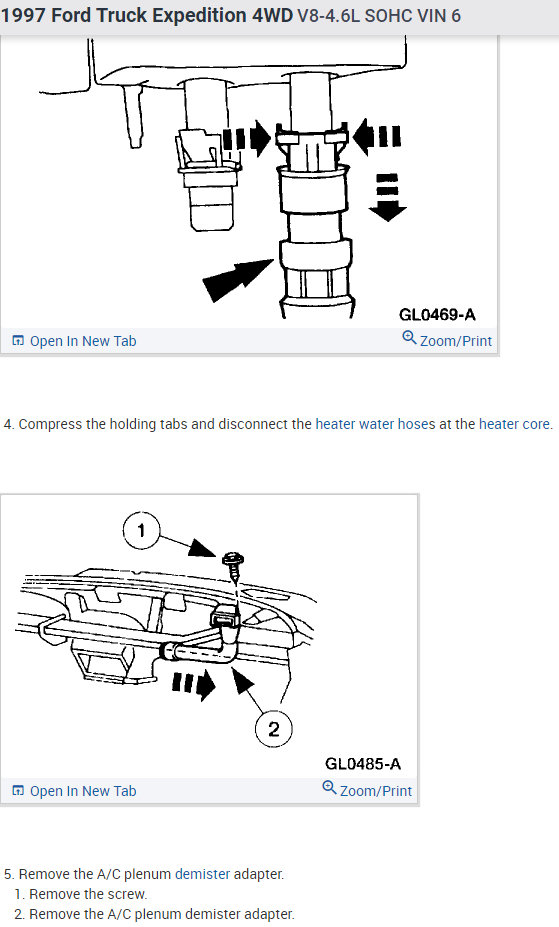 1997 Ford Truck Expedition 4WD V8-4.6L SOHC VIN 6

GL0469-A

Open In New Tab

Zoom/Print

4. Compress the holding tabs and disconnect the heater water hoses at the heater core.

1

2

GL0485-A

Open In New Tab

Zoom/Print

5. Remove the A/C plenum demister adapter.
1. Remove the screw.
2. Remove the A/C plenum demister adapter.