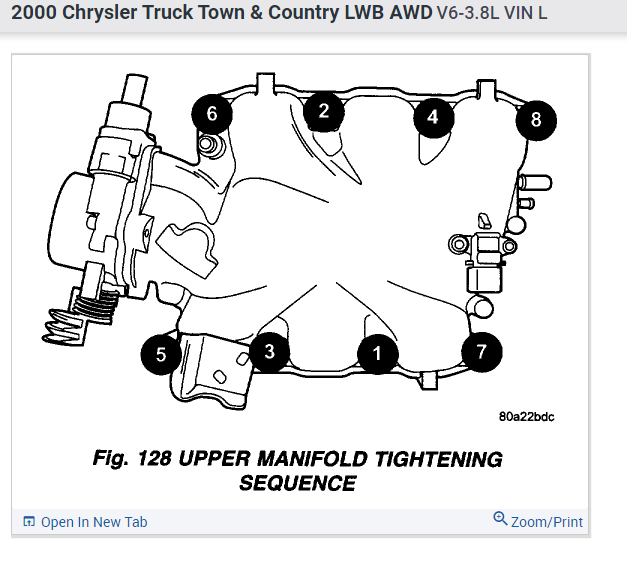 2000 Chrysler Truck Town & Country LWB AWD V6-3.8L VIN L

6
2
4
8
5
3
1
7

80a22bdc

Fig. 128 UPPER MANIFOLD TIGHTENING SEQUENCE

Open In New Tab

Zoom/Print