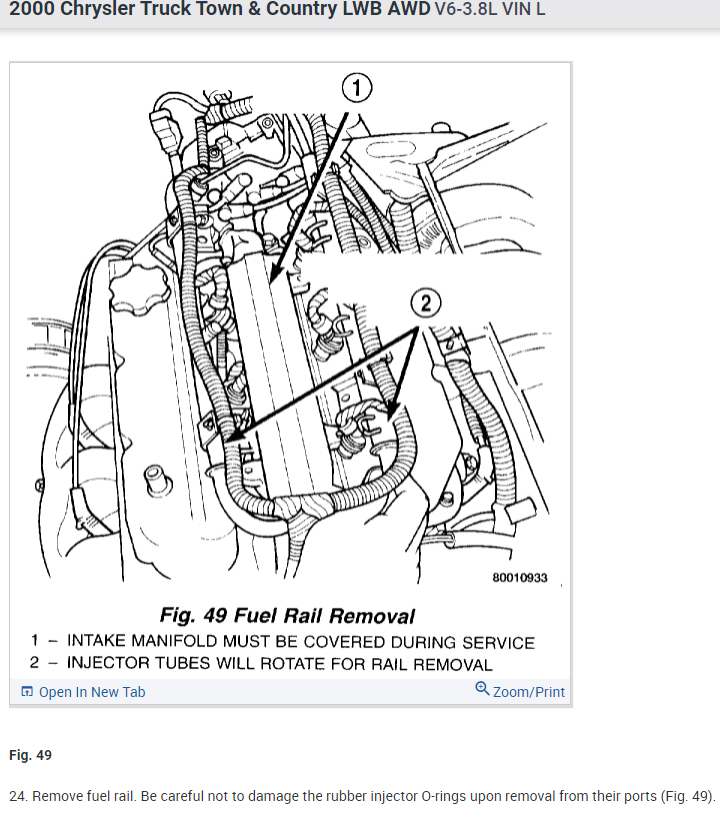 2000 Chrysler Truck Town & Country LWB AWD V6-3.8L VIN L

1

2

80010933

Fig. 49 Fuel Rail Removal

1 – INTAKE MANIFOLD MUST BE COVERED DURING SERVICE
2 – INJECTOR TUBES WILL ROTATE FOR RAIL REMOVAL

Open In New Tab

Zoom/Print

Fig. 49

24. Remove fuel rail. Be careful not to damage the rubber injector O-rings upon removal from their ports (Fig. 49).