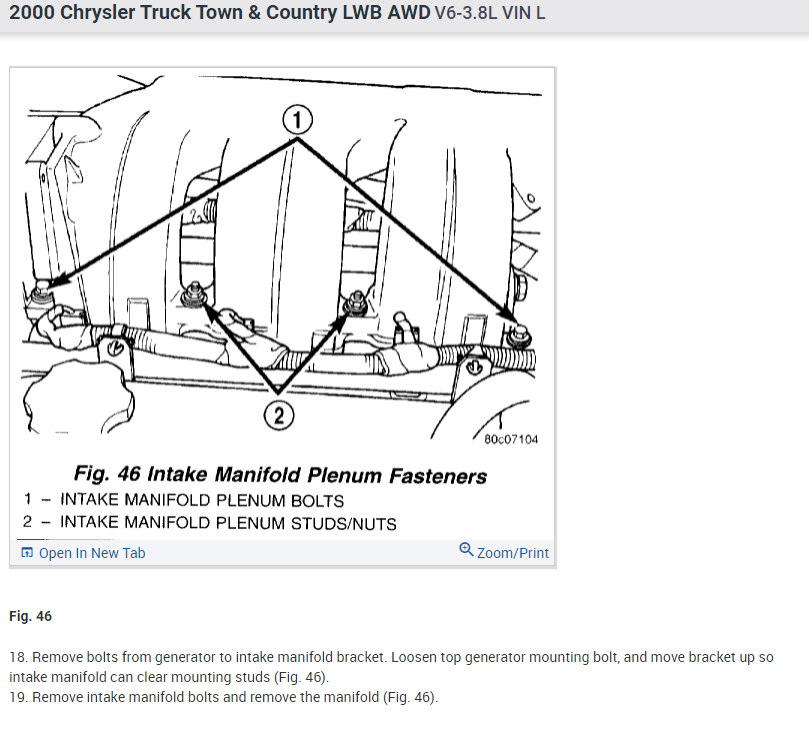 2000 Chrysler Truck Town & Country LWB AWD V6-3.8L VIN L

1

2

80c07104

Fig. 46 Intake Manifold Plenum Fasteners
1 – INTAKE MANIFOLD PLENUM BOLTS
2 – INTAKE MANIFOLD PLENUM STUDS/NUTS

Open In New Tab Zoom/Print

Fig. 46

18. Remove bolts from generator to intake manifold bracket. Loosen top generator mounting bolt, and move bracket up so intake manifold can clear mounting studs (Fig. 46).
19. Remove intake manifold bolts and remove the manifold (Fig. 46).