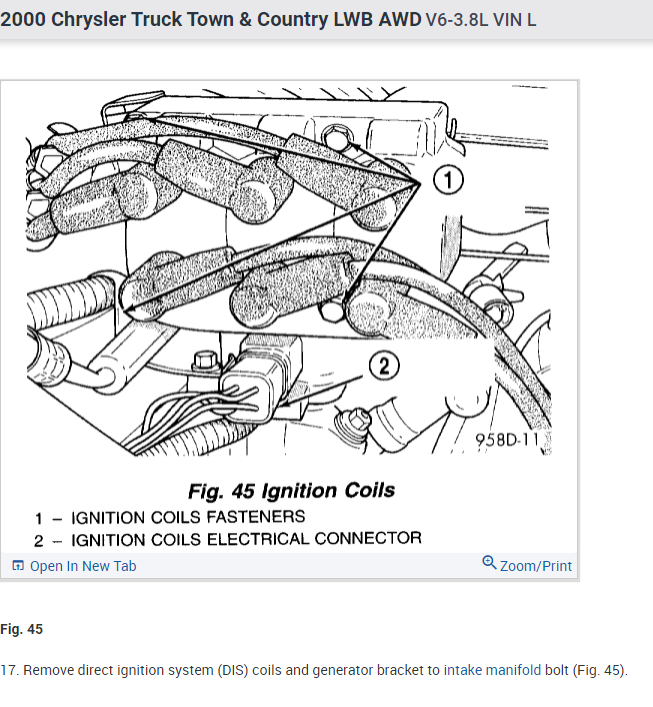 2000 Chrysler Truck Town & Country LWB AWD V6-3.8L VIN L

1

2

958D-11

Fig. 45 Ignition Coils

1 – IGNITION COILS FASTENERS
2 – IGNITION COILS ELECTRICAL CONNECTOR

Open In New Tab

Zoom/Print

Fig. 45

17. Remove direct ignition system (DIS) coils and generator bracket to intake manifold bolt (Fig. 45).