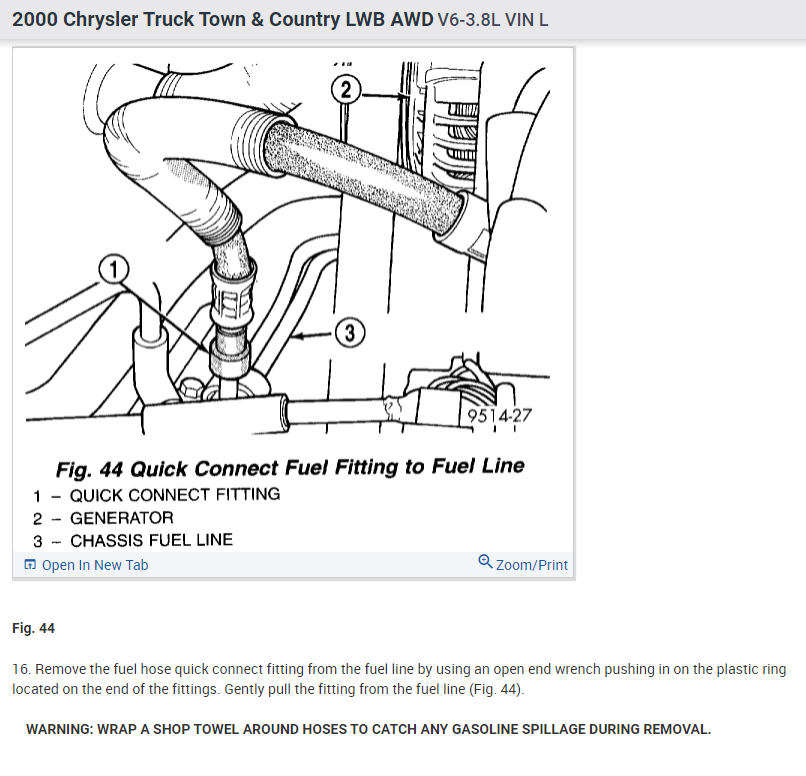 2000 Chrysler Truck Town & Country LWB AWD V6-3.8L VIN L

2

1

3

9514-27

Fig. 44 Quick Connect Fuel Fitting to Fuel Line
1 – QUICK CONNECT FITTING
2 – GENERATOR
3 – CHASSIS FUEL LINE

Open In New Tab

Zoom/Print

Fig. 44

16. Remove the fuel hose quick connect fitting from the fuel line by using an open end wrench pushing in on the plastic ring located on the end of the fittings. Gently pull the fitting from the fuel line (Fig. 44).

WARNING: WRAP A SHOP TOWEL AROUND HOSES TO CATCH ANY GASOLINE SPILLAGE DURING REMOVAL.