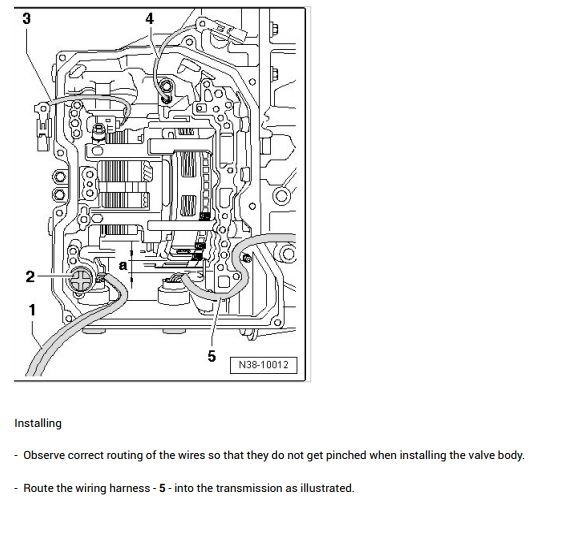 3
4
a
2
1
5
N38-10012

Installing

- Observe correct routing of the wires so that they do not get pinched when installing the valve body.

- Route the wiring harness - 5 - into the transmission as illustrated.