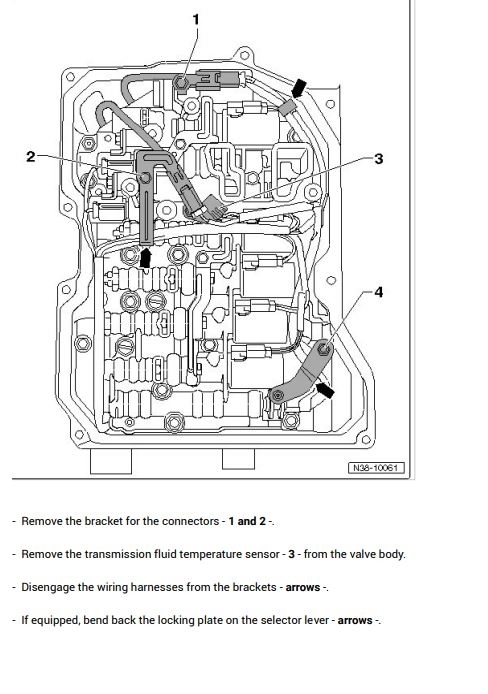 1

2

3

4

N38-10061

- Remove the bracket for the connectors - 1 and 2 -.

- Remove the transmission fluid temperature sensor - 3 - from the valve body.

- Disengage the wiring harnesses from the brackets - arrows -.

- If equipped, bend back the locking plate on the selector lever - arrows -.