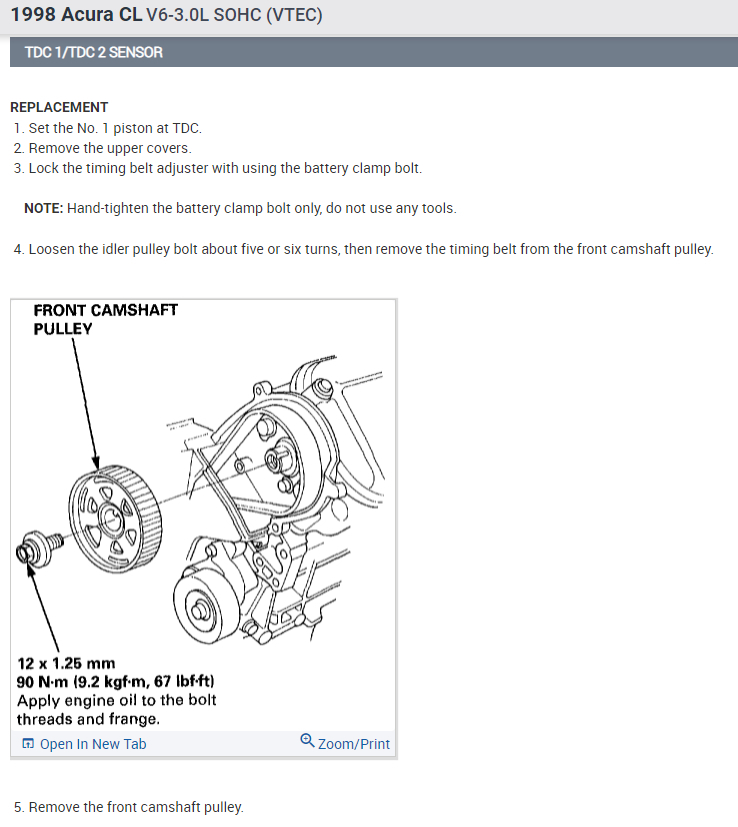 1998 Acura CL V6-3.0L SOHC (VTEC)

TDC 1/TDC 2 SENSOR

REPLACEMENT

1. Set the No. 1 piston at TDC.
2. Remove the upper covers.
3. Lock the timing belt adjuster with using the battery clamp bolt.

NOTE: Hand-tighten the battery clamp bolt only, do not use any tools.

4. Loosen the idler pulley bolt about five or six turns, then remove the timing belt from the front camshaft pulley.

FRONT CAMSHAFT PULLEY

12 x 1.25 mm
90 N·m (9.2 kgf·m, 67 lbf·ft)
Apply engine oil to the bolt threads and frange.

Open In New Tab

Zoom/Print

5. Remove the front camshaft pulley.