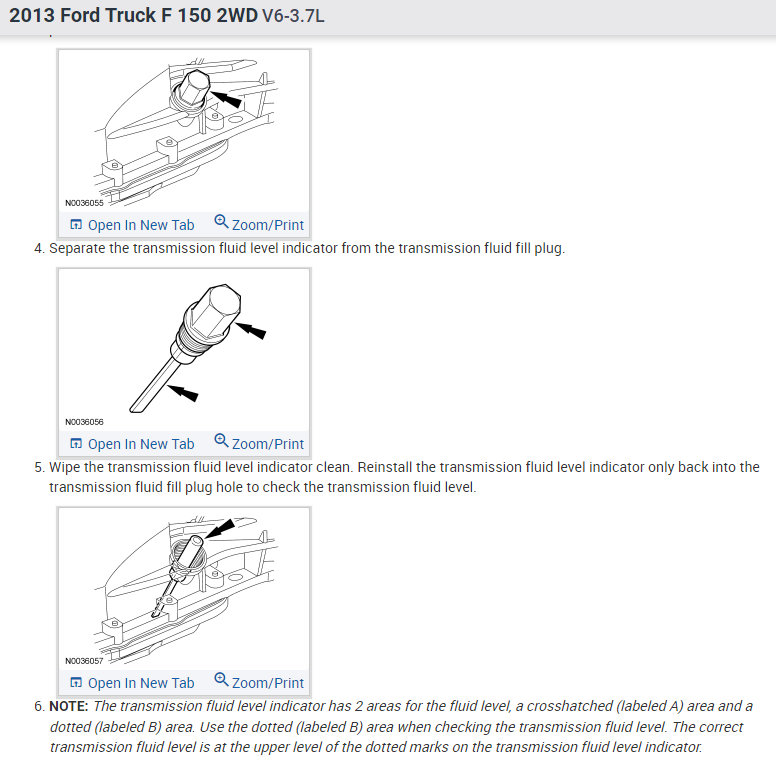 2013 Ford Truck F 150 2WD V6-3.7L

N0036055

Open In New Tab Zoom/Print

4. Separate the transmission fluid level indicator from the transmission fluid fill plug.

N0036056

Open In New Tab Zoom/Print

5. Wipe the transmission fluid level indicator clean. Reinstall the transmission fluid level indicator only back into the transmission fluid fill plug hole to check the transmission fluid level.

N0036057

Open In New Tab Zoom/Print

6. NOTE: The transmission fluid level indicator has 2 areas for the fluid level, a crosshatched (labeled A) area and a dotted (labeled B) area. Use the dotted (labeled B) area when checking the transmission fluid level. The correct transmission fluid level is at the upper level of the dotted marks on the transmission fluid level indicator.