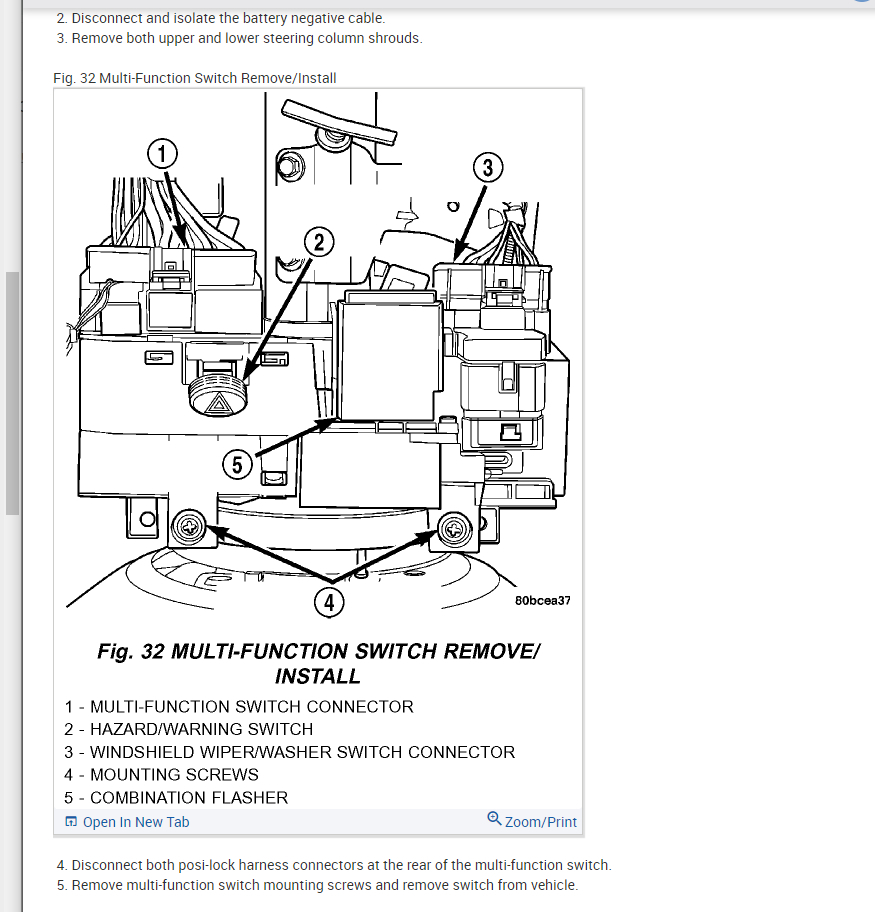 2. Disconnect and isolate the battery negative cable.
3. Remove both upper and lower steering column shrouds.

Fig. 32 Multi-Function Switch Remove/Install

1
2
3
5
4
80bcea37

Fig. 32 MULTI-FUNCTION SWITCH REMOVE/ INSTALL

1 - MULTI-FUNCTION SWITCH CONNECTOR
2 - HAZARD/WARNING SWITCH
3 - WINDSHIELD WIPER/WASHER SWITCH CONNECTOR
4 - MOUNTING SCREWS
5 - COMBINATION FLASHER

Open In New Tab
Zoom/Print

4. Disconnect both posi-lock harness connectors at the rear of the multi-function switch.
5. Remove multi-function switch mounting screws and remove switch from vehicle.