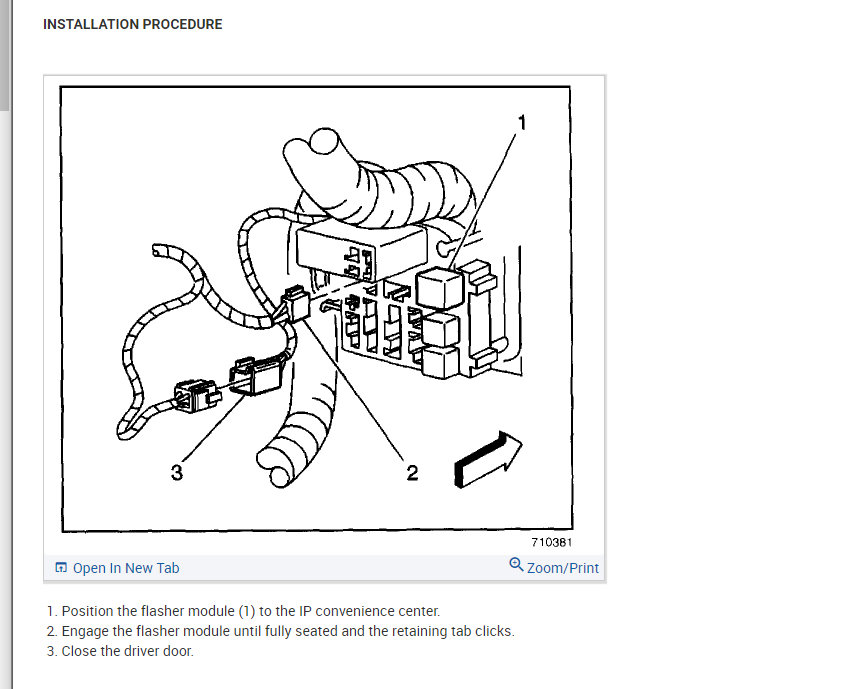 INSTALLATION PROCEDURE

1

3

2

710381

Open In New Tab

Zoom/Print

1. Position the flasher module (1) to the IP convenience center.
2. Engage the flasher module until fully seated and the retaining tab clicks.
3. Close the driver door.