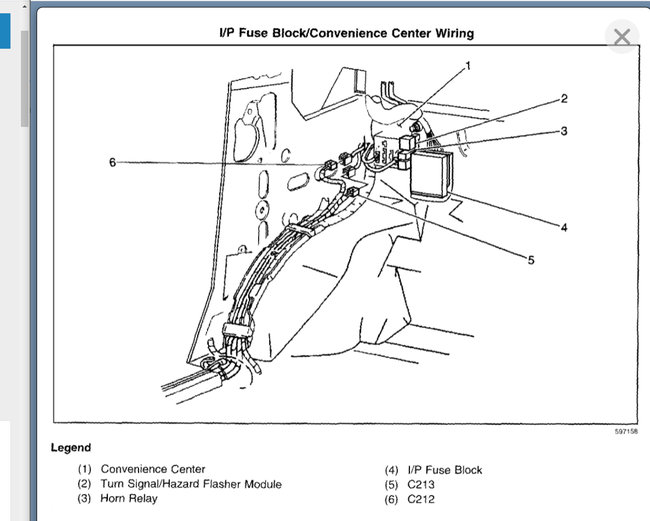 I/P Fuse Block/Convenience Center Wiring

1
2
3
6
4
5

597158

Legend

(1) Convenience Center
(2) Turn Signal/Hazard Flasher Module
(3) Horn Relay

(4) I/P Fuse Block
(5) C213
(6) C212