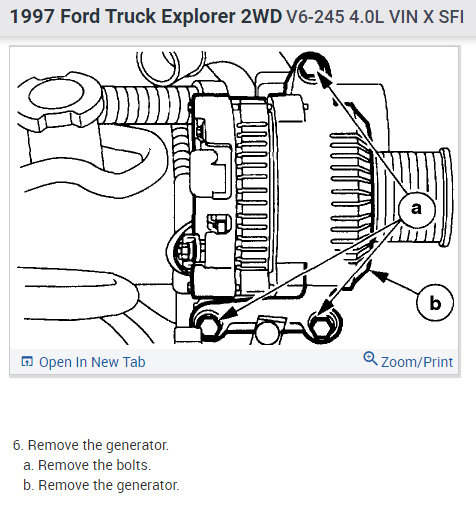 1997 Ford Truck Explorer 2WD V6-245 4.0L VIN X SFI

a

b

Open In New Tab

Zoom/Print

6. Remove the generator.
a. Remove the bolts.
b. Remove the generator.