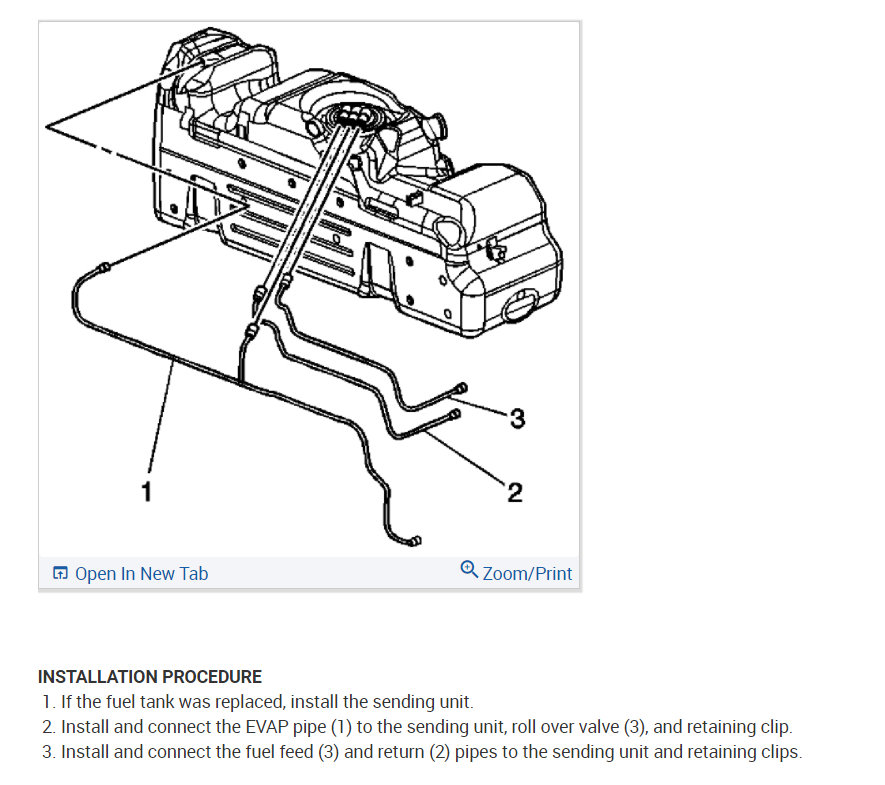 3

2

1

Open In New Tab

Zoom/Print

INSTALLATION PROCEDURE

1. If the fuel tank was replaced, install the sending unit.
2. Install and connect the EVAP pipe (1) to the sending unit, roll over valve (3), and retaining clip.
3. Install and connect the fuel feed (3) and return (2) pipes to the sending unit and retaining clips.