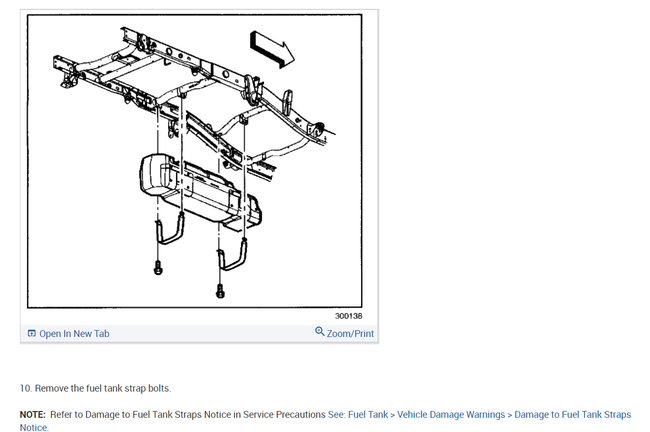 300138

Open In New Tab

Zoom/Print

10. Remove the fuel tank strap bolts.

NOTE: Refer to Damage to Fuel Tank Straps Notice in Service Precautions See: Fuel Tank > Vehicle Damage Warnings > Damage to Fuel Tank Straps Notice.