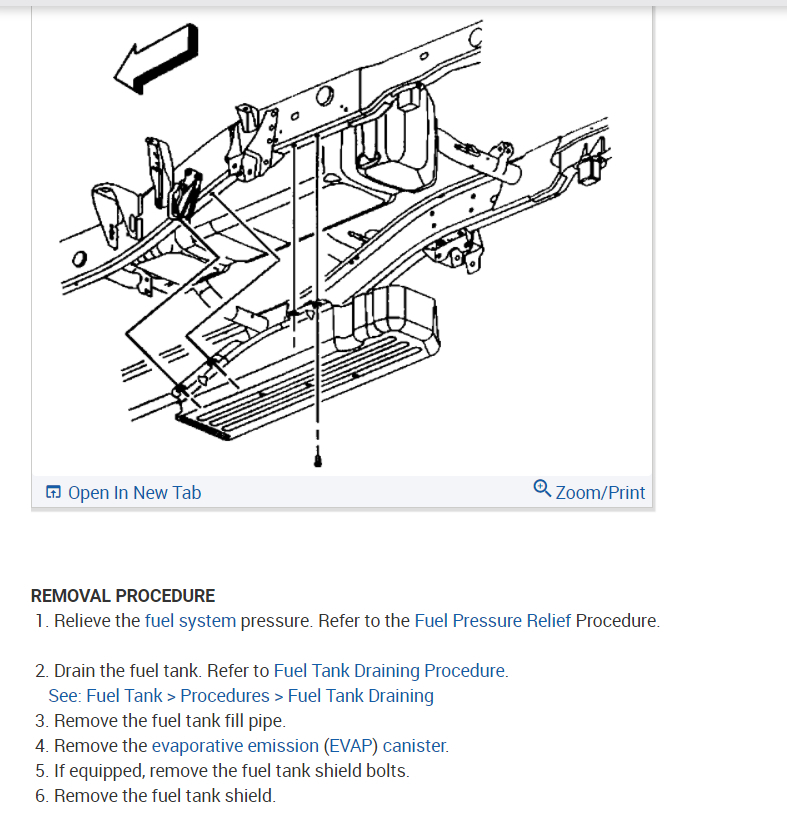 Open In New Tab
Zoom/Print

REMOVAL PROCEDURE
1. Relieve the fuel system pressure. Refer to the Fuel Pressure Relief Procedure.

2. Drain the fuel tank. Refer to Fuel Tank Draining Procedure.
See: Fuel Tank > Procedures > Fuel Tank Draining
3. Remove the fuel tank fill pipe.
4. Remove the evaporative emission (EVAP) canister.
5. If equipped, remove the fuel tank shield bolts.
6. Remove the fuel tank shield.