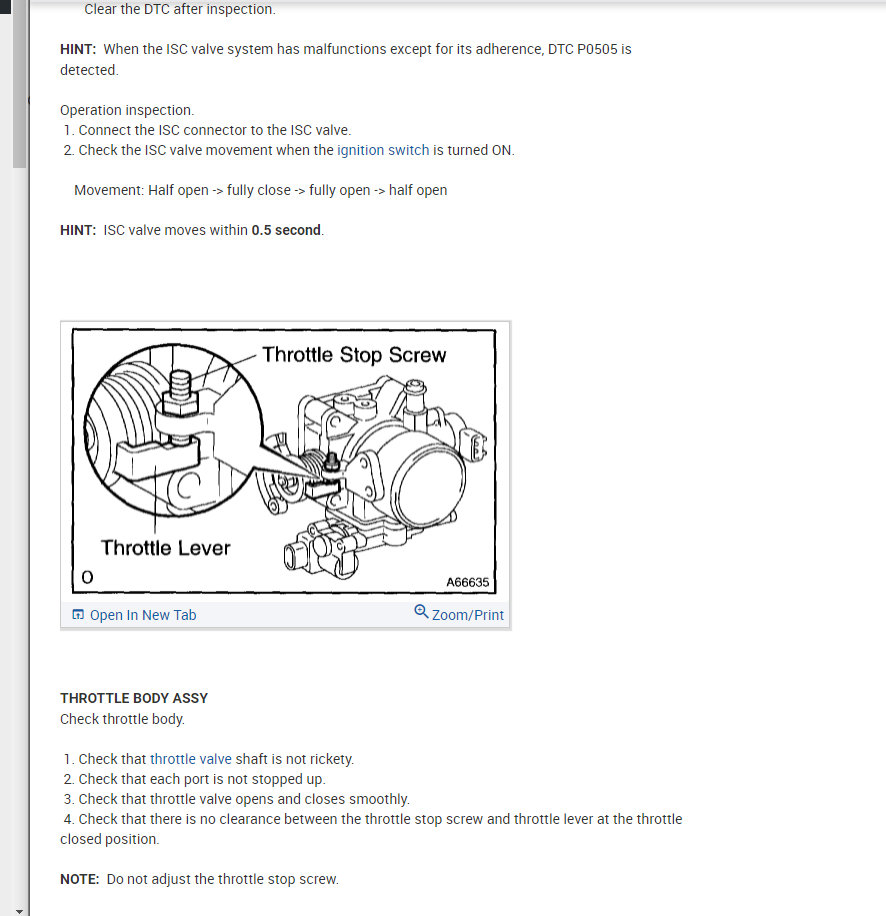 Clear the DTC after inspection.

HINT: When the ISC valve system has malfunctions except for its adherence, DTC P0505 is detected.

Operation inspection.
1. Connect the ISC connector to the ISC valve.
2. Check the ISC valve movement when the ignition switch is turned ON.

Movement: Half open -> fully close -> fully open -> half open

HINT: ISC valve moves within 0.5 second.

Throttle Stop Screw

Throttle Lever

O

A66635

Open In New Tab

Zoom/Print

THROTTLE BODY ASSY
Check throttle body.

1. Check that throttle valve shaft is not rickety.
2. Check that each port is not stopped up.
3. Check that throttle valve opens and closes smoothly.
4. Check that there is no clearance between the throttle stop screw and throttle lever at the throttle closed position.

NOTE: Do not adjust the throttle stop screw.