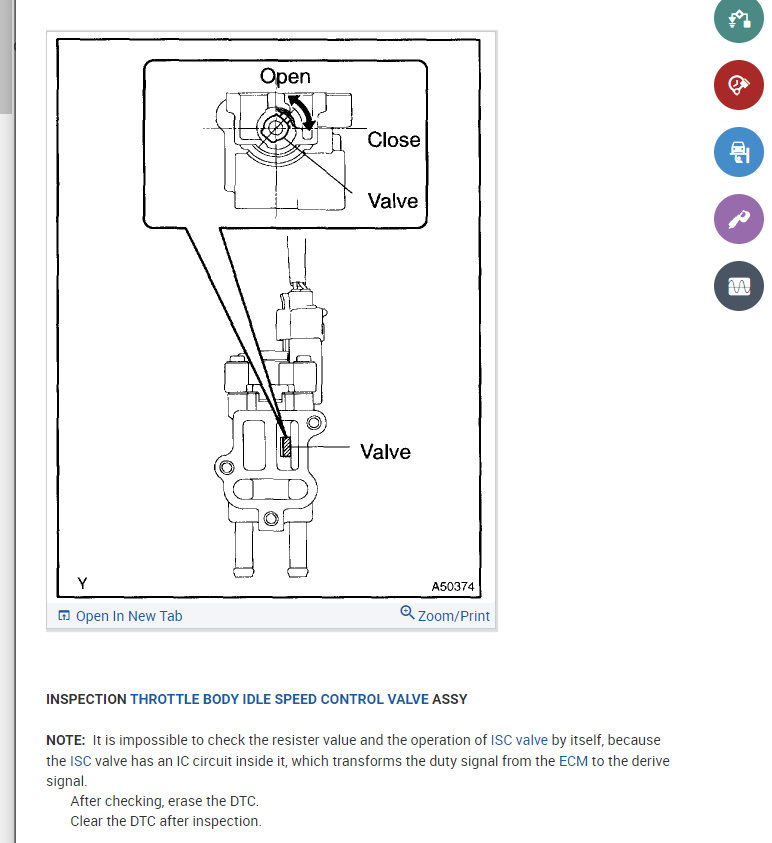 Open
Close
Valve
Valve
Y
A50374
Open In New Tab
Zoom/Print

INSPECTION THROTTLE BODY IDLE SPEED CONTROL VALVE ASSY

NOTE: It is impossible to check the resister value and the operation of ISC valve by itself, because the ISC valve has an IC circuit inside it, which transforms the duty signal from the ECM to the derive signal.
After checking, erase the DTC.
Clear the DTC after inspection.