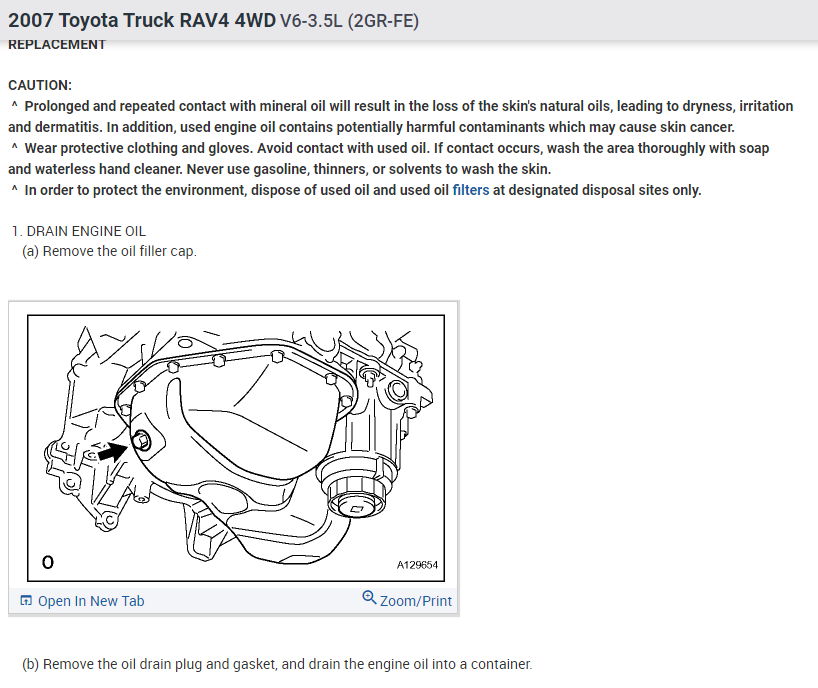 2007 Toyota Truck RAV4 4WD V6-3.5L (2GR-FE)

REPLACEMENT

CAUTION:
^ Prolonged and repeated contact with mineral oil will result in the loss of the skin's natural oils, leading to dryness, irritation and dermatitis. In addition, used engine oil contains potentially harmful contaminants which may cause skin cancer.
^ Wear protective clothing and gloves. Avoid contact with used oil. If contact occurs, wash the area thoroughly with soap and waterless hand cleaner. Never use gasoline, thinners, or solvents to wash the skin.
^ In order to protect the environment, dispose of used oil and used oil filters at designated disposal sites only.

1. DRAIN ENGINE OIL
(a) Remove the oil filler cap.

O

A129654

Open In New Tab

Zoom/Print

(b) Remove the oil drain plug and gasket, and drain the engine oil into a container.