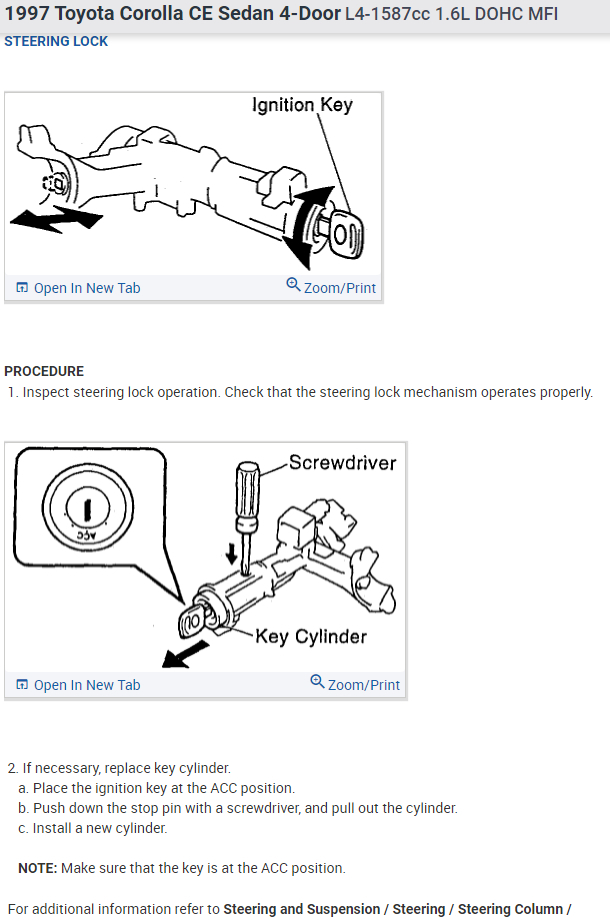 1997 Toyota Corolla CE Sedan 4-Door L4-1587cc 1.6L DOHC MFI

STEERING LOCK

Ignition Key

Open In New Tab

Zoom/Print

PROCEDURE

1. Inspect steering lock operation. Check that the steering lock mechanism operates properly.

Screwdriver

ACC

Key Cylinder

Open In New Tab

Zoom/Print

2. If necessary, replace key cylinder.
a. Place the ignition key at the ACC position.
b. Push down the stop pin with a screwdriver, and pull out the cylinder.
c. Install a new cylinder.

NOTE: Make sure that the key is at the ACC position.

For additional information refer to Steering and Suspension / Steering / Steering Column /