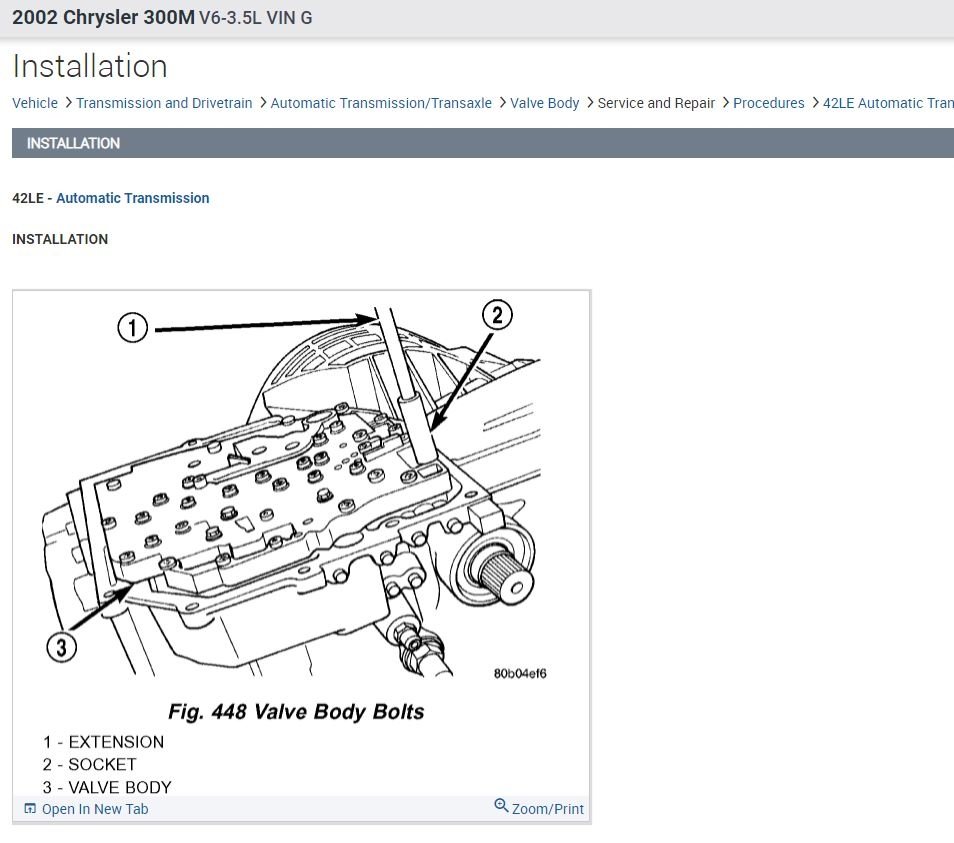 2002 Chrysler 300M V6-3.5L VIN G

Installation

Vehicle > Transmission and Drivetrain > Automatic Transmission/Transaxle > Valve Body > Service and Repair > Procedures > 42LE Automatic Tran

INSTALLATION

42LE - Automatic Transmission

INSTALLATION

1
2
3
80b04ef6

Fig. 448 Valve Body Bolts
1 - EXTENSION
2 - SOCKET
3 - VALVE BODY

Open In New Tab
Zoom/Print