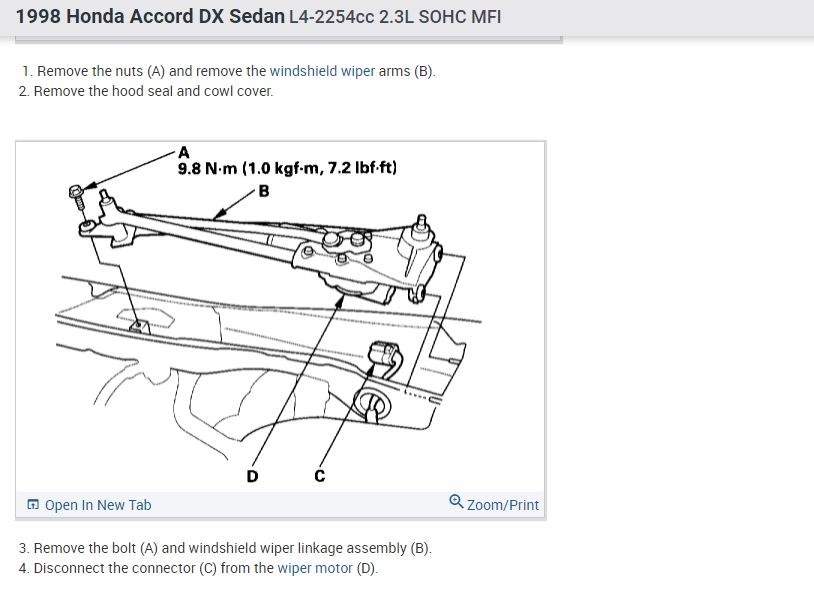 1998 Honda Accord DX Sedan L4-2254cc 2.3L SOHC MFI

1. Remove the nuts (A) and remove the windshield wiper arms (B).
2. Remove the hood seal and cowl cover.

A
9.8 N·m (1.0 kgf·m, 7.2 lbf·ft)
B
D
C

Open In New Tab
Zoom/Print

3. Remove the bolt (A) and windshield wiper linkage assembly (B).
4. Disconnect the connector (C) from the wiper motor (D).