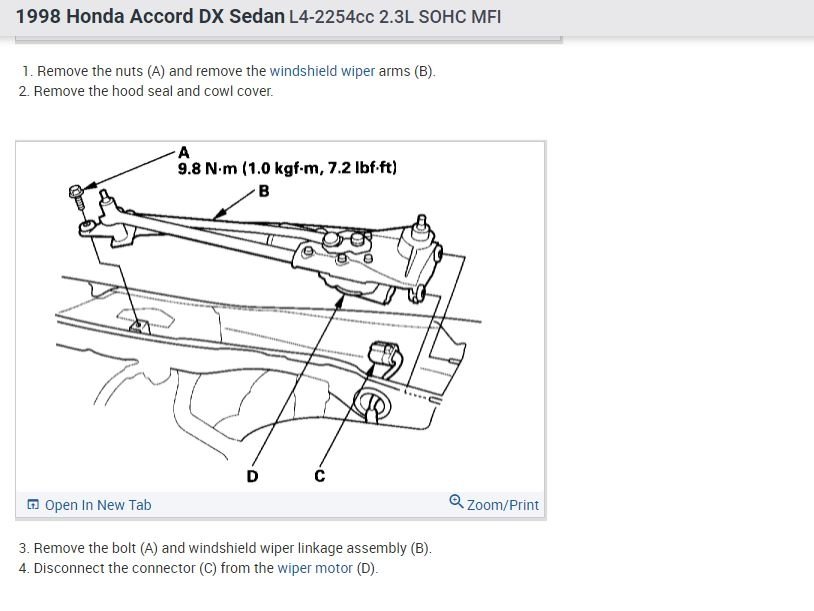 1998 Honda Accord DX Sedan L4-2254cc 2.3L SOHC MFI

1. Remove the nuts (A) and remove the windshield wiper arms (B).
2. Remove the hood seal and cowl cover.

A
9.8 N·m (1.0 kgf·m, 7.2 lbf·ft)
B
D
C

Open In New Tab
Zoom/Print

3. Remove the bolt (A) and windshield wiper linkage assembly (B).
4. Disconnect the connector (C) from the wiper motor (D).