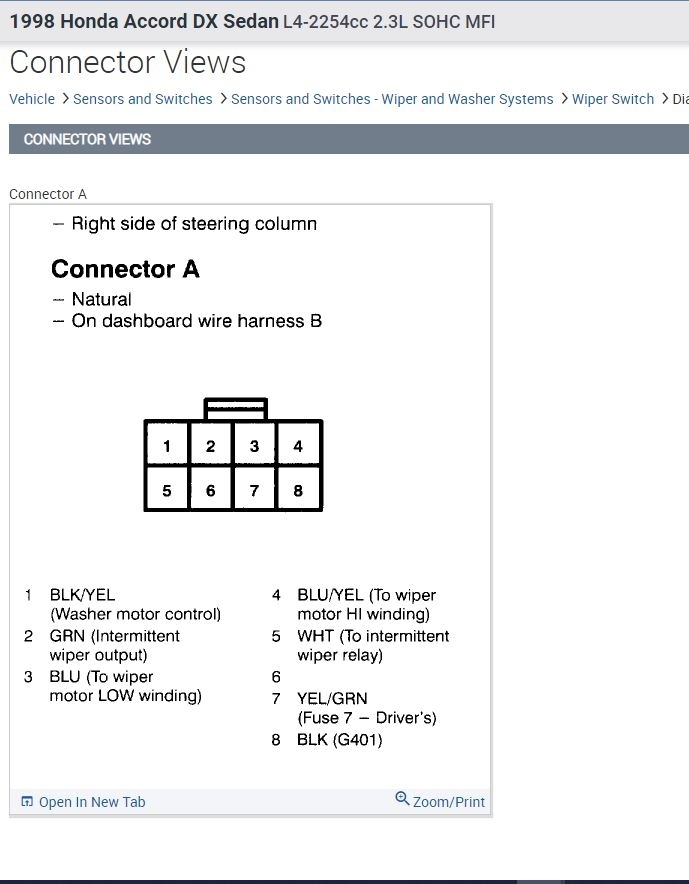 1998 Honda Accord DX Sedan L4-2254cc 2.3L SOHC MFI

Connector Views

Vehicle > Sensors and Switches > Sensors and Switches - Wiper and Washer Systems > Wiper Switch > Dia

CONNECTOR VIEWS

Connector A

– Right side of steering column

Connector A
– Natural
– On dashboard wire harness B

1 2 3 4
5 6 7 8

1 BLK/YEL (Washer motor control)
2 GRN (Intermittent wiper output)
3 BLU (To wiper motor LOW winding)

4 BLU/YEL (To wiper motor HI winding)
5 WHT (To intermittent wiper relay)
6
7 YEL/GRN (Fuse 7 – Driver's)
8 BLK (G401)

Open In New Tab

Zoom/Print