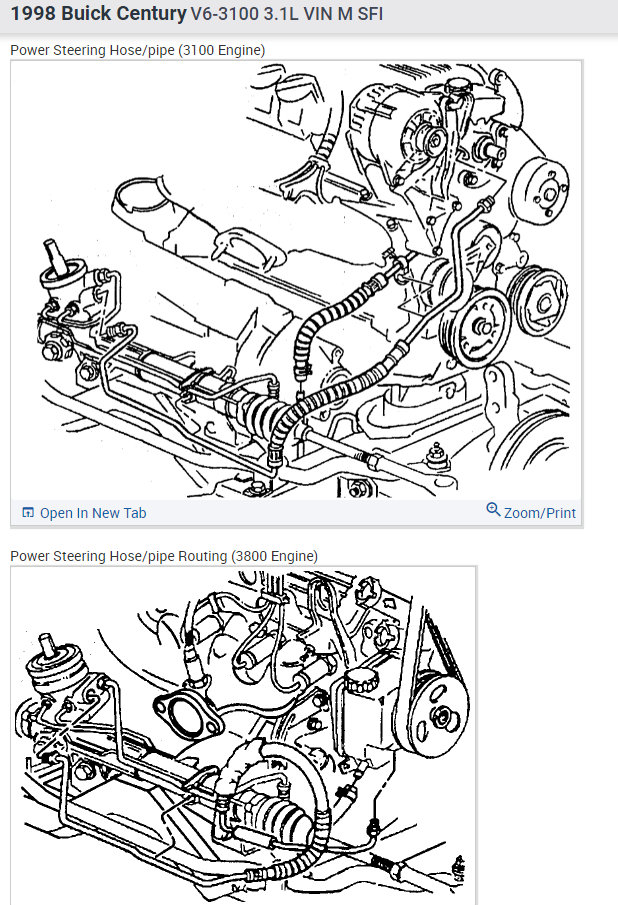 1998 Buick Century V6-3100 3.1L VIN M SFI

Power Steering Hose/pipe (3100 Engine)

Open In New Tab

Zoom/Print

Power Steering Hose/pipe Routing (3800 Engine)