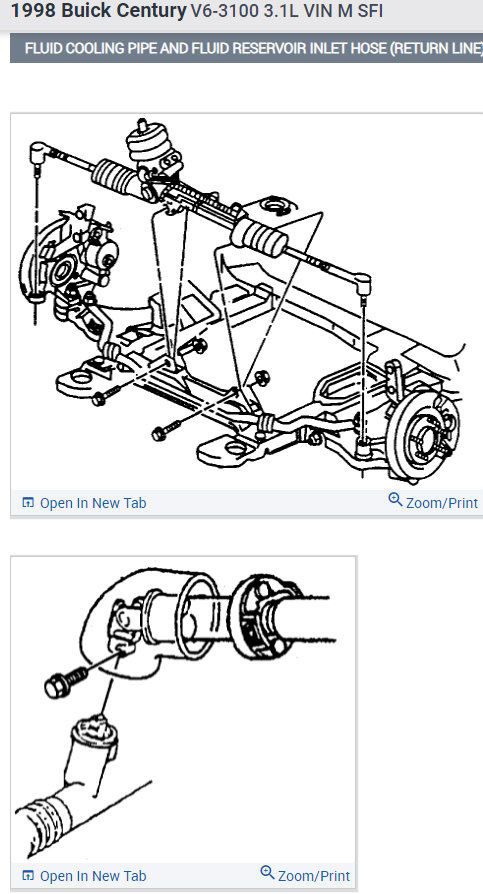 1998 Buick Century V6-3100 3.1L VIN M SFI

FLUID COOLING PIPE AND FLUID RESERVOIR INLET HOSE (RETURN LINE)

Open In New Tab
Zoom/Print

Open In New Tab
Zoom/Print