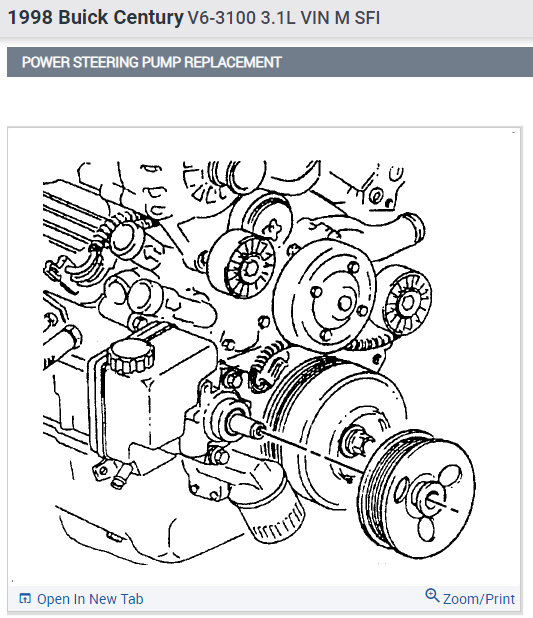 1998 Buick Century V6-3100 3.1L VIN M SFI

POWER STEERING PUMP REPLACEMENT

Open In New Tab

Zoom/Print