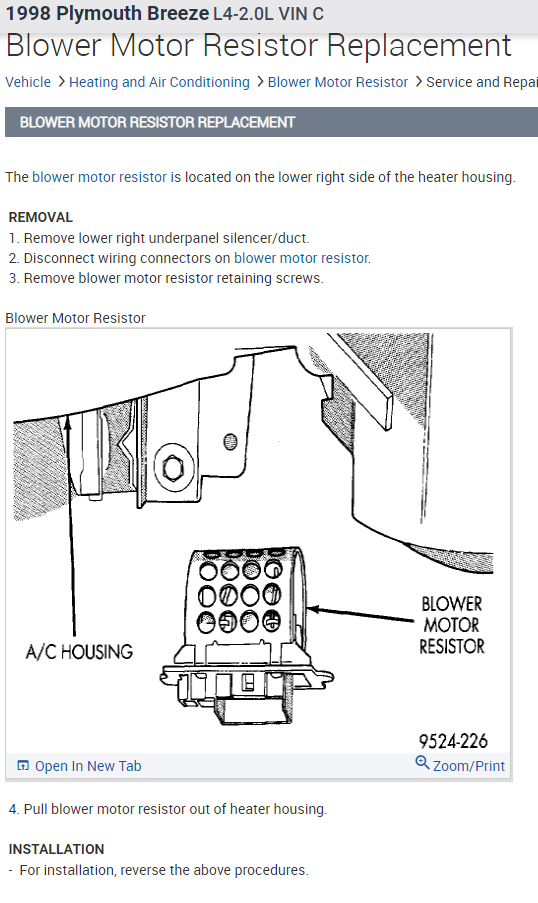 1998 Plymouth Breeze L4-2.0L VIN C

Blower Motor Resistor Replacement

Vehicle > Heating and Air Conditioning > Blower Motor Resistor > Service and Repai

BLOWER MOTOR RESISTOR REPLACEMENT

The blower motor resistor is located on the lower right side of the heater housing.

REMOVAL
1. Remove lower right underpanel silencer/duct.
2. Disconnect wiring connectors on blower motor resistor.
3. Remove blower motor resistor retaining screws.

Blower Motor Resistor

A/C HOUSING

BLOWER MOTOR RESISTOR

9524-226

Open In New Tab

Zoom/Print

4. Pull blower motor resistor out of heater housing.

INSTALLATION
- For installation, reverse the above procedures.