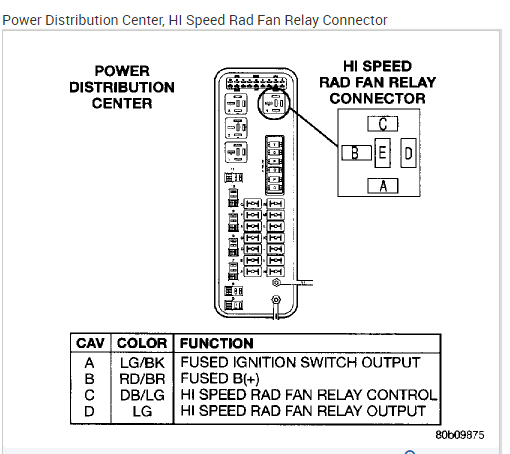 Power Distribution Center, HI Speed Rad Fan Relay Connector

POWER DISTRIBUTION CENTER

HI SPEED RAD FAN RELAY CONNECTOR

C
B E D
A

| CAV | COLOR | FUNCTION |
|---|---|---|
| A | LG/BK | FUSED IGNITION SWITCH OUTPUT |
| B | RD/BR | FUSED B(+) |
| C | DB/LG | HI SPEED RAD FAN RELAY CONTROL |
| D | LG | HI SPEED RAD FAN RELAY OUTPUT |

80b09875