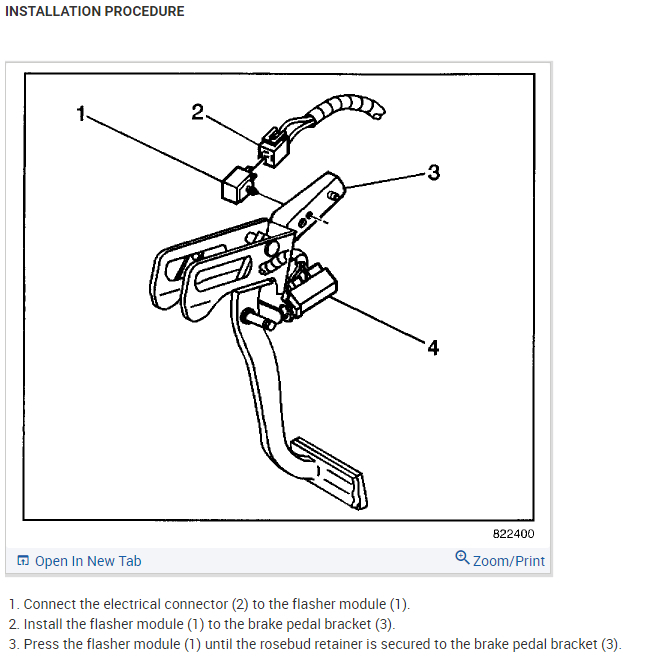 INSTALLATION PROCEDURE

1
2
3
4

822400

Open In New Tab
Zoom/Print

1. Connect the electrical connector (2) to the flasher module (1).
2. Install the flasher module (1) to the brake pedal bracket (3).
3. Press the flasher module (1) until the rosebud retainer is secured to the brake pedal bracket (3).