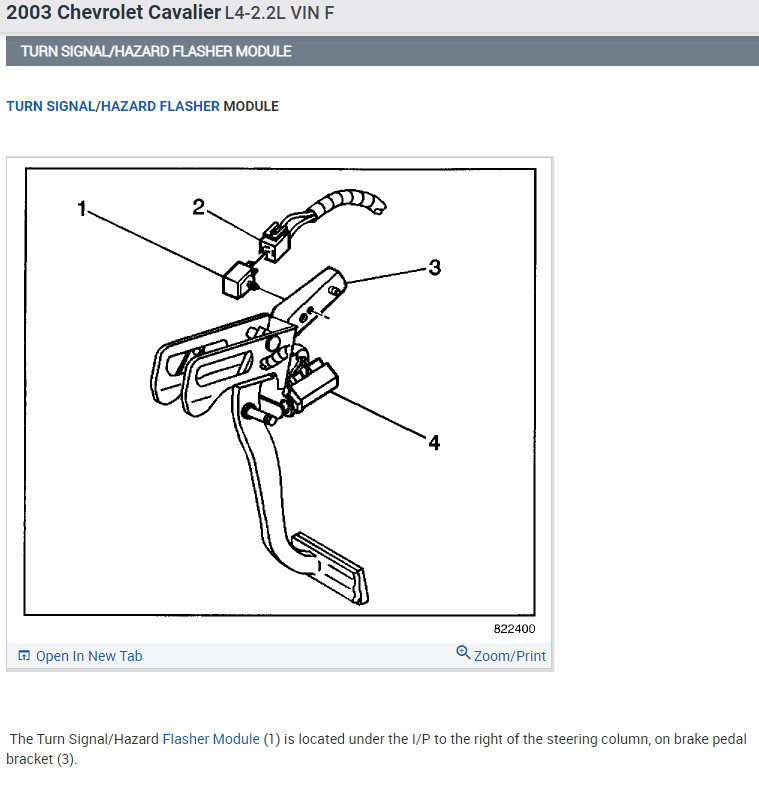 2003 Chevrolet Cavalier L4-2.2L VIN F

TURN SIGNAL/HAZARD FLASHER MODULE

TURN SIGNAL/HAZARD FLASHER MODULE

1
2
3
4

822400

Open In New Tab

Zoom/Print

The Turn Signal/Hazard Flasher Module (1) is located under the I/P to the right of the steering column, on brake pedal bracket (3).