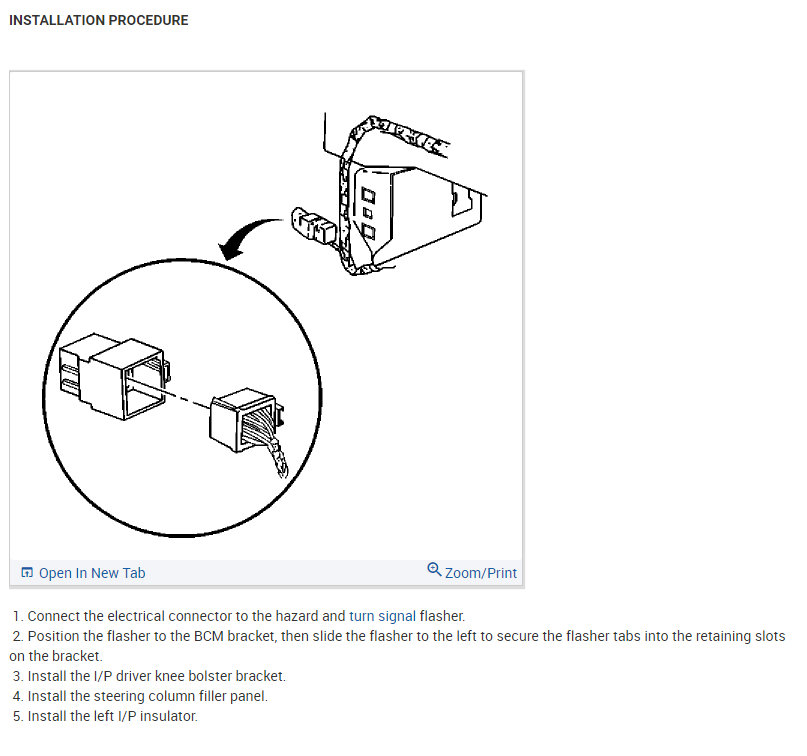 INSTALLATION PROCEDURE

Open In New Tab

Zoom/Print

1. Connect the electrical connector to the hazard and turn signal flasher.
2. Position the flasher to the BCM bracket, then slide the flasher to the left to secure the flasher tabs into the retaining slots on the bracket.
3. Install the I/P driver knee bolster bracket.
4. Install the steering column filler panel.
5. Install the left I/P insulator.