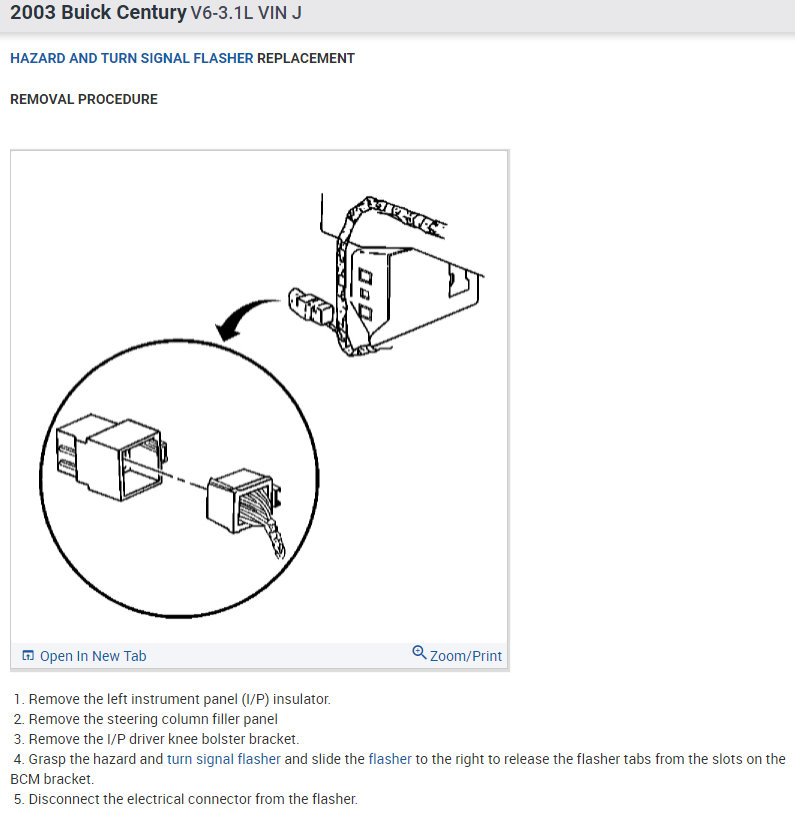 2003 Buick Century V6-3.1L VIN J

HAZARD AND TURN SIGNAL FLASHER REPLACEMENT

REMOVAL PROCEDURE

Open In New Tab

Zoom/Print

1. Remove the left instrument panel (I/P) insulator.
2. Remove the steering column filler panel
3. Remove the I/P driver knee bolster bracket.
4. Grasp the hazard and turn signal flasher and slide the flasher to the right to release the flasher tabs from the slots on the BCM bracket.
5. Disconnect the electrical connector from the flasher.