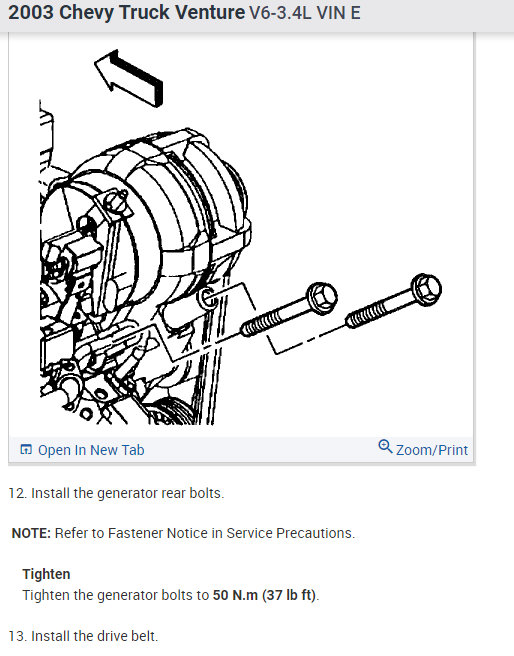 2003 Chevy Truck Venture V6-3.4L VIN E

Open In New Tab

Zoom/Print

12. Install the generator rear bolts.

NOTE: Refer to Fastener Notice in Service Precautions.

Tighten
Tighten the generator bolts to 50 N.m (37 lb ft).

13. Install the drive belt.