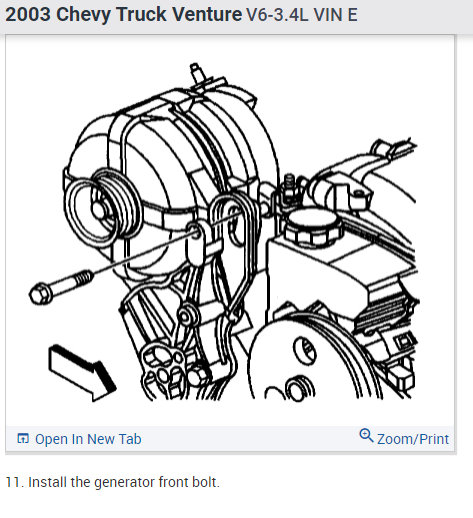 2003 Chevy Truck Venture V6-3.4L VIN E

Open In New Tab

Zoom/Print

11. Install the generator front bolt.