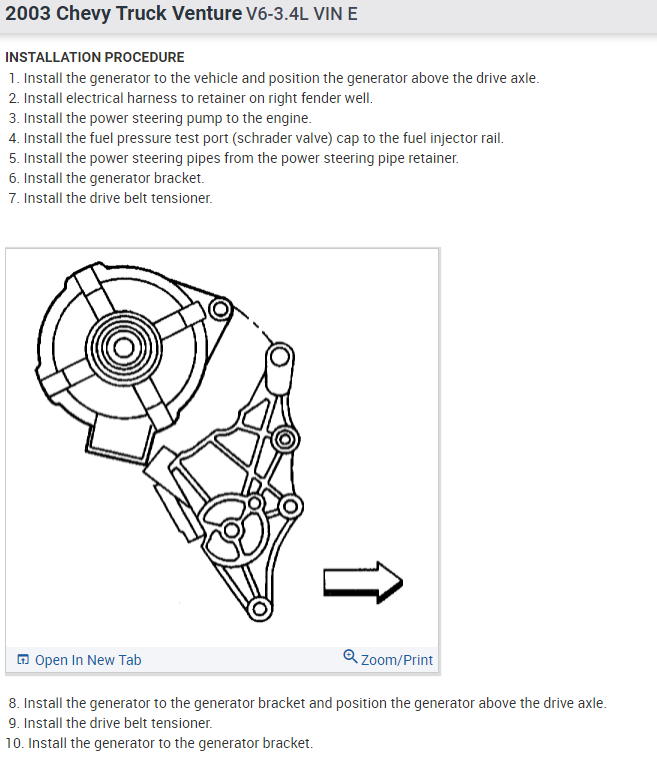 2003 Chevy Truck Venture V6-3.4L VIN E

INSTALLATION PROCEDURE

1. Install the generator to the vehicle and position the generator above the drive axle.
2. Install electrical harness to retainer on right fender well.
3. Install the power steering pump to the engine.
4. Install the fuel pressure test port (schrader valve) cap to the fuel injector rail.
5. Install the power steering pipes from the power steering pipe retainer.
6. Install the generator bracket.
7. Install the drive belt tensioner.

Open In New Tab

Zoom/Print

8. Install the generator to the generator bracket and position the generator above the drive axle.
9. Install the drive belt tensioner.
10. Install the generator to the generator bracket.